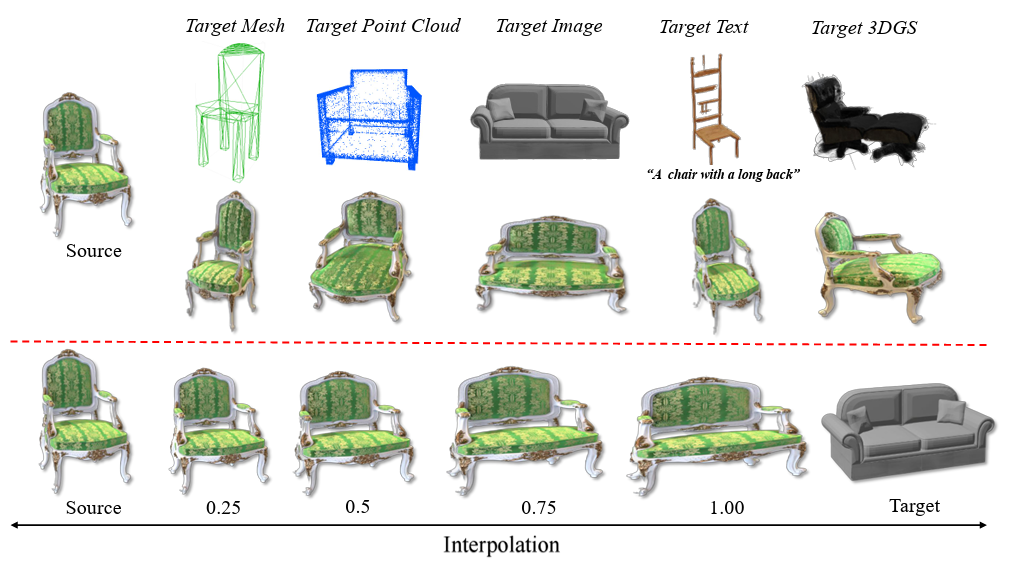 Target Mesh Target Point Cloud Target Image Target Text Target 3DGS

"A chair with a long back"

Source

Source 0.25 0.5 0.75 1.00 Target

Interpolation